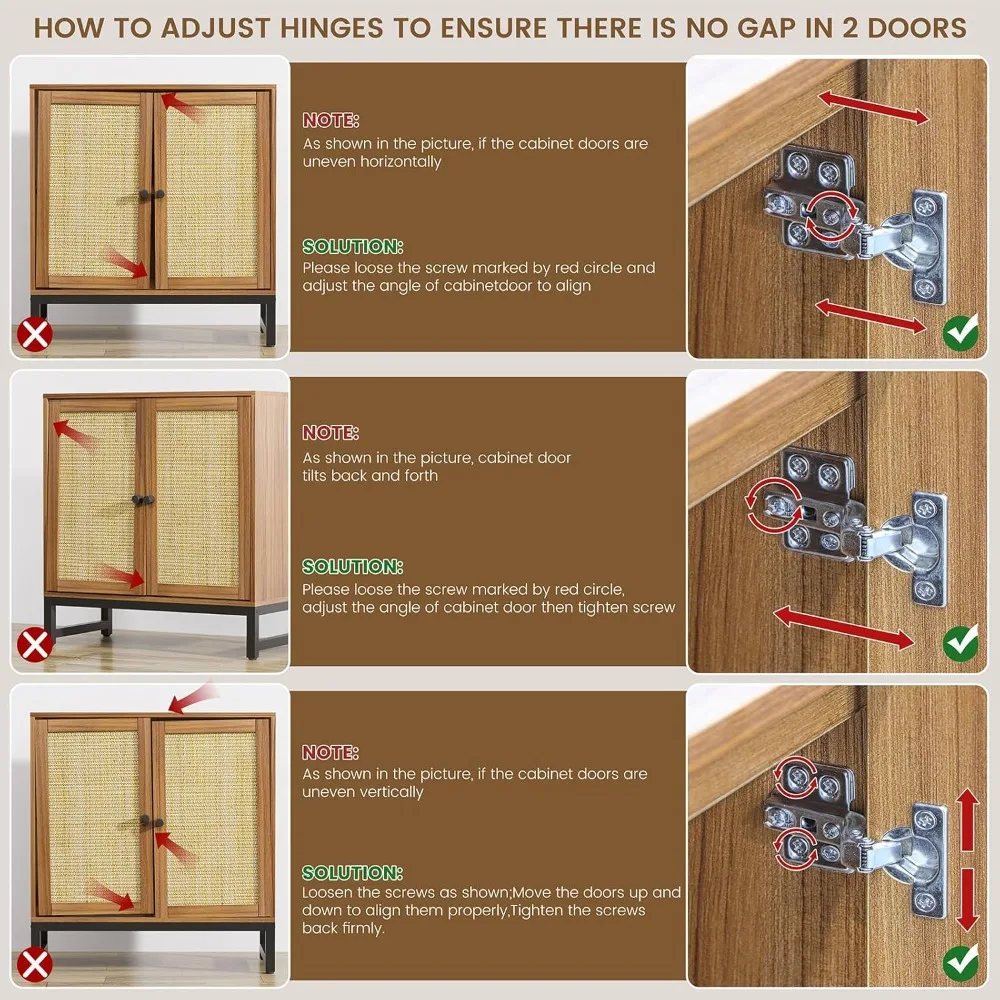 HOW TO ADJUST HINGES TO ENSURE THERE IS NO GAP IN 2 DOORS

NOTE:
As shown in the picture, if the cabinet doors are uneven horizontally

SOLUTION:
Please loose the screw marked by red circle and adjust the angle of cabinetdoor to align

NOTE:
As shown in the picture, cabinet door tilts back and forth

SOLUTION:
Please loose the screw marked by red circle, adjust the angle of cabinet door then tighten screw

NOTE:
As shown in the picture, if the cabinet doors are uneven vertically

SOLUTION:
Loosen the screws as shown;Move the doors up and down to align them properly,Tighten the screws back firmly.